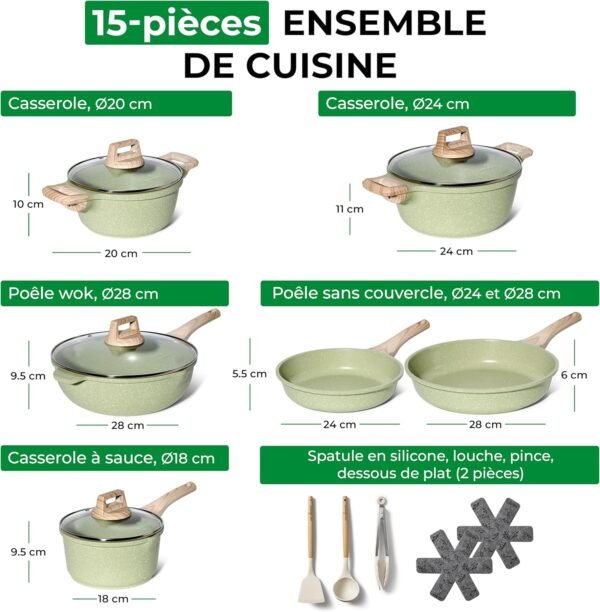 15-pièces ENSEMBLE DE CUISINE

Casserole, Ø20 cm

10 cm

20 cm

Casserole, Ø24 cm

11 cm

24 cm

Poêle wok, Ø28 cm

9.5 cm

28 cm

Poêle sans couvercle, Ø24 et Ø28 cm

5.5 cm

24 cm

28 cm

6 cm

Casserole à sauce, Ø18 cm

9.5 cm

18 cm

Spatule en silicone, louche, pince, dessous de plat (2 pièces)