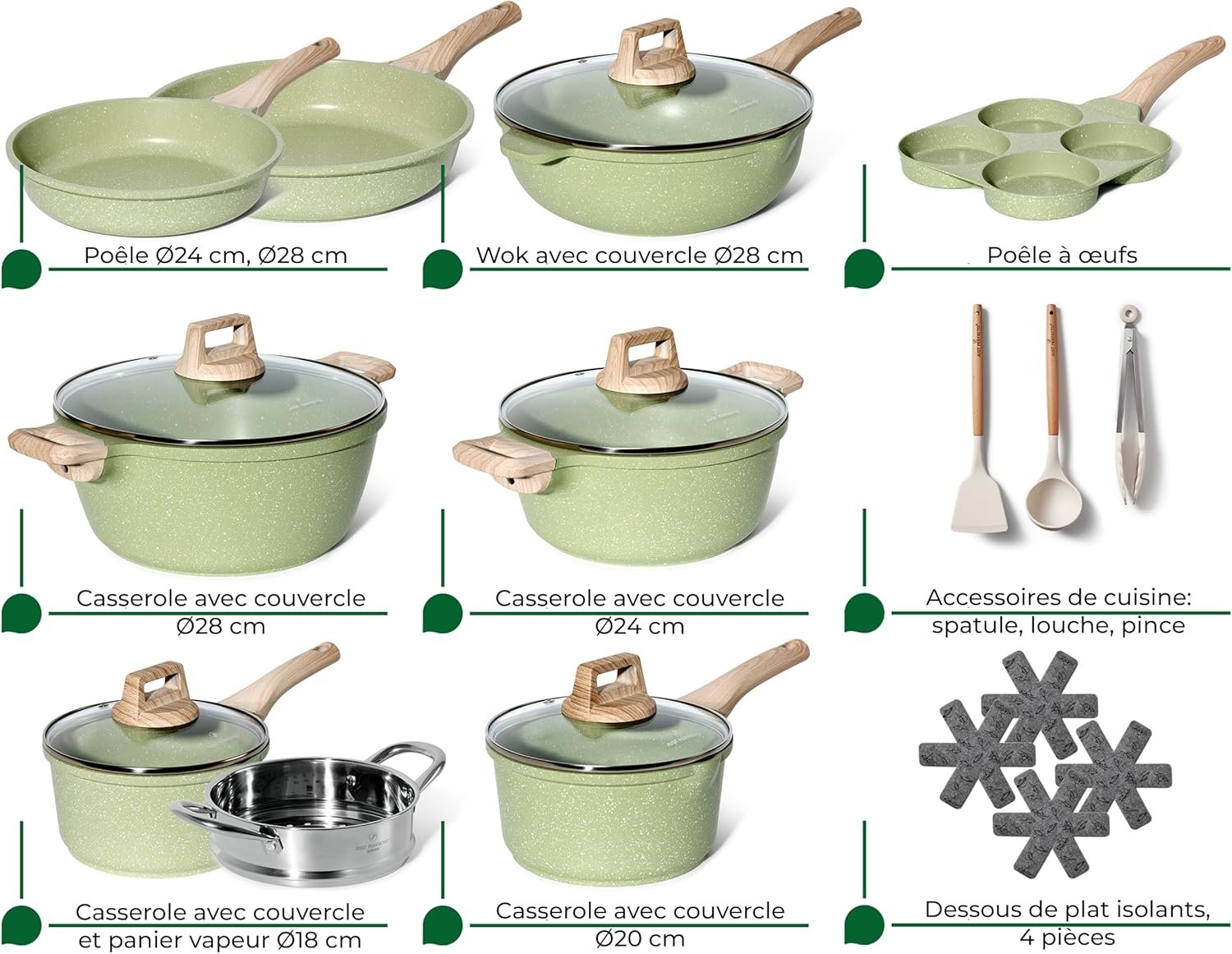 Poêle Ø24 cm, Ø28 cm

Wok avec couvercle Ø28 cm

Poêle à œufs

Casserole avec couvercle Ø28 cm

Casserole avec couvercle Ø24 cm

Accessoires de cuisine: spatule, louche, pince

Casserole avec couvercle et panier vapeur Ø18 cm

Casserole avec couvercle Ø20 cm

Dessous de plat isolants, 4 pièces